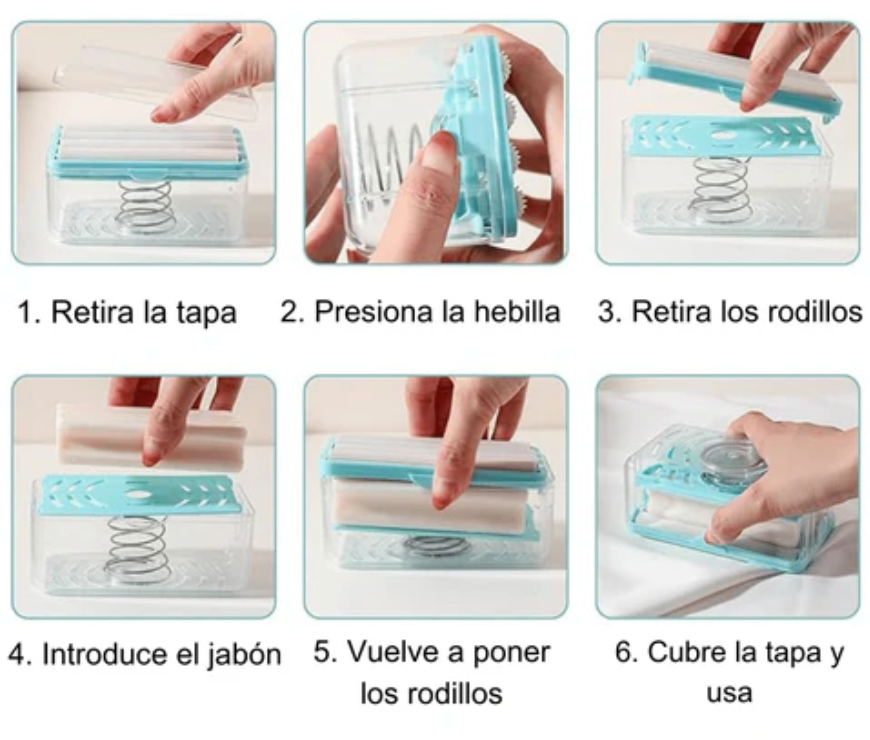 1. Retira la tapa

2. Presiona la hebilla

3. Retira los rodillos

4. Introduce el jabón

5. Vuelve a poner los rodillos

6. Cubre la tapa y usa