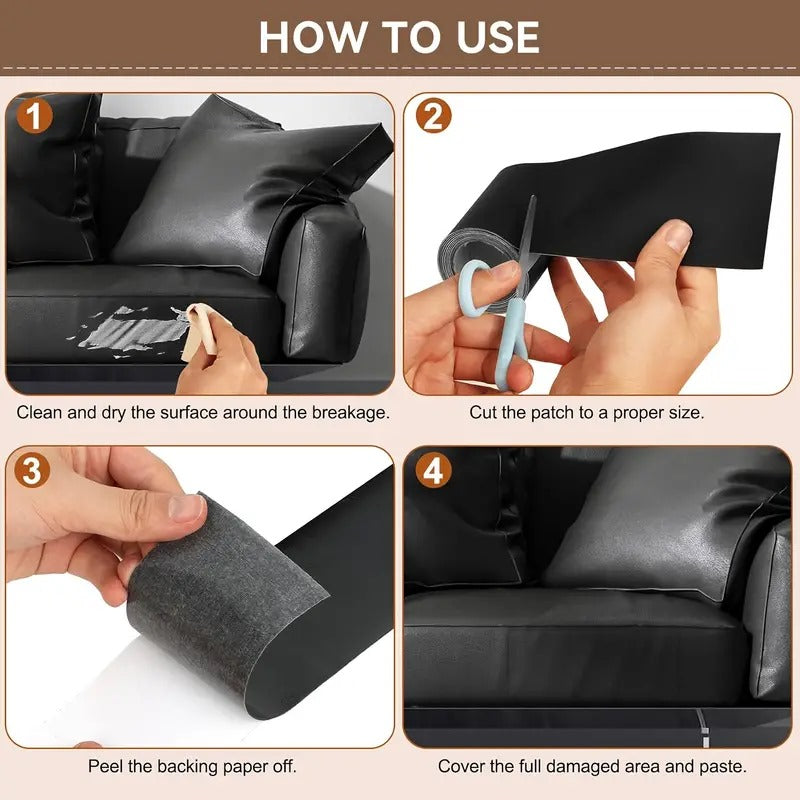 HOW TO USE

1

Clean and dry the surface around the breakage.

2

Cut the patch to a proper size.

3

Peel the backing paper off.

4

Cover the full damaged area and paste.